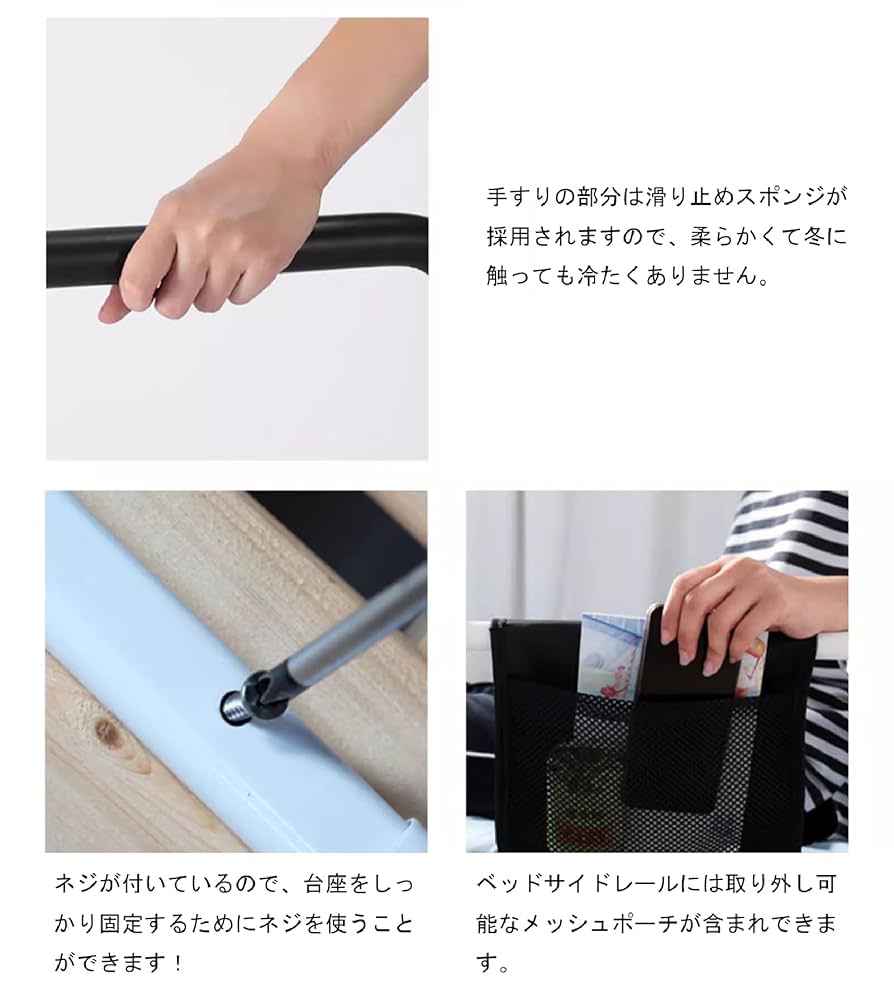 手すりの部分は滑り止めスポンジが採用されますので、柔らかくて冬に触っても冷たくありません。

ネジが付いているので、台座をしっかり固定するためにネジを使うことができます！

ベッドサイドレールには取り外し可能なメッシュポーチが含まれできます。